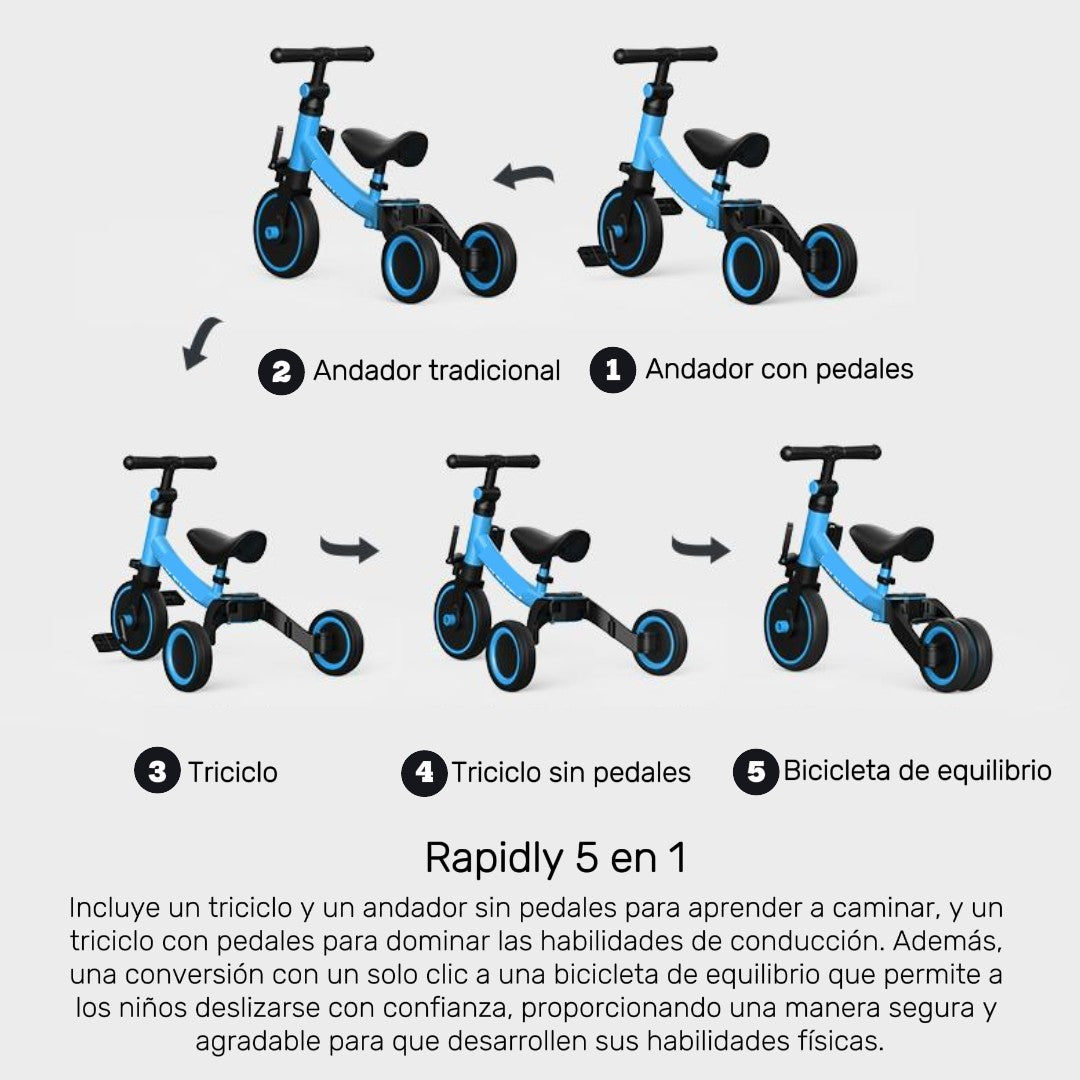 2 Andador tradicional

1 Andador con pedales

3 Triciclo

4 Triciclo sin pedales

5 Bicicleta de equilibrio

Rapidly 5 en 1

Incluye un triciclo y un andador sin pedales para aprender a caminar, y un triciclo con pedales para dominar las habilidades de conducción. Además, una conversión con un solo clic a una bicicleta de equilibrio que permite a los niños deslizarse con confianza, proporcionando una manera segura y agradable para que desarrollen sus habilidades físicas.